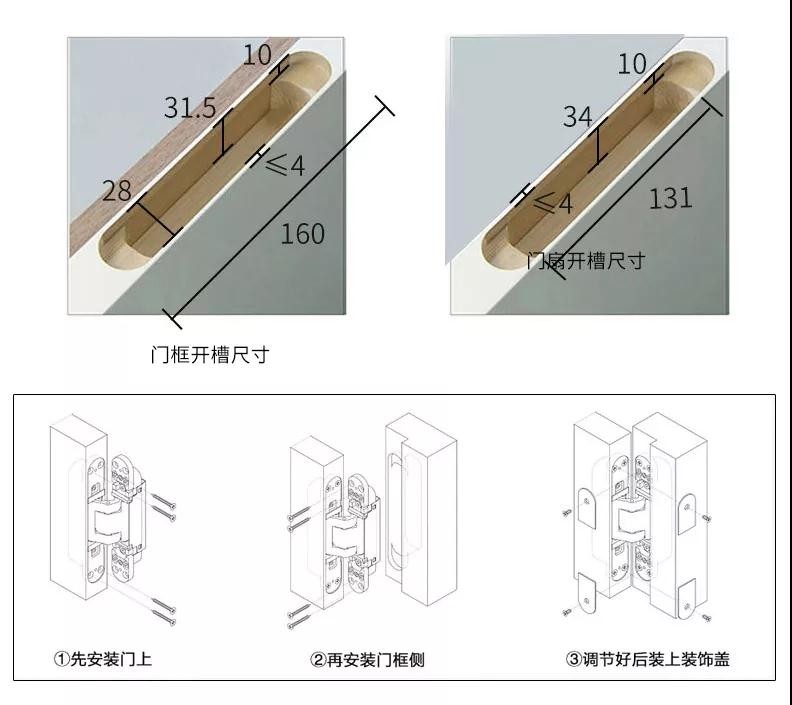 10
31.5
≤4
28
160
门框开槽尺寸

10
34
≤4
131
门扇开槽尺寸

①先安装门上
②再安装门框侧
③调节好后装上装饰盖